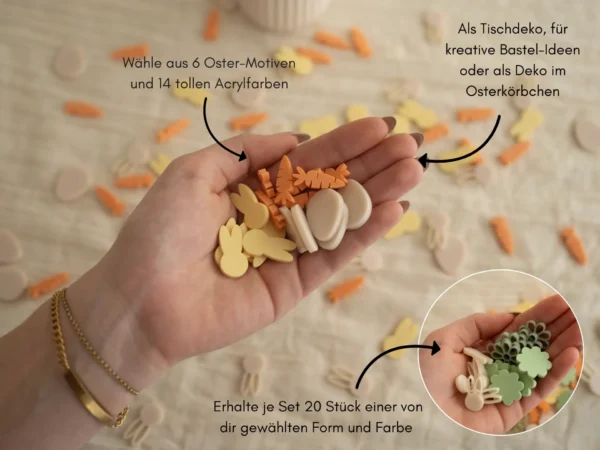 Wähle aus 6 Oster-Motiven und 14 tollen Acrylfarben

Als Tischdeko, für kreative Bastel-Ideen oder als Deko im Osterkörbchen

Erhalte je Set 20 Stück einer von dir gewählten Form und Farbe